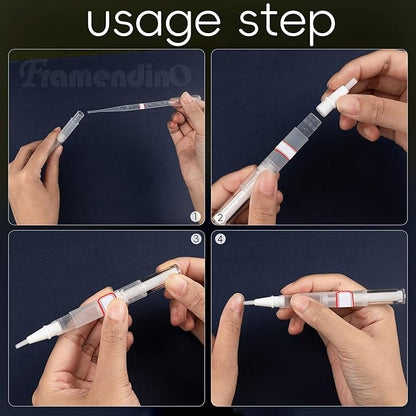 usage step

FramendinO

①

②

③

④