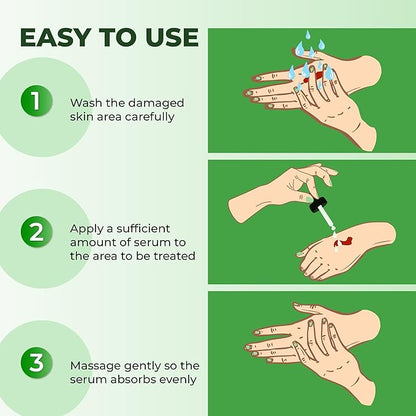 EASY TO USE

1

Wash the damaged skin area carefully

2

Apply a sufficient amount of serum to the area to be treated

3

Massage gently so the serum absorbs evenly