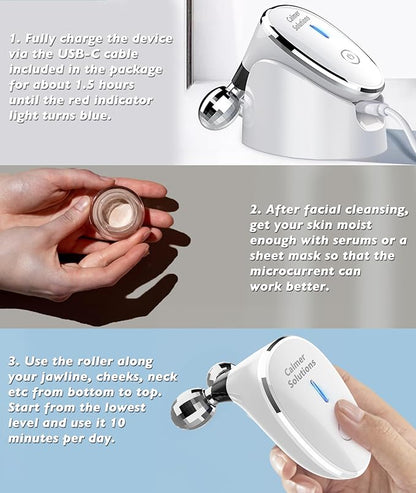 1. Fully charge the device via the USB-C cable included in the package for about 1.5 hours until the red indicator light turns blue.

Calmer Solutions

2. After facial cleansing, get your skin moist enough with serums or a sheet mask so that the microcurrent can work better.

3. Use the roller along your jawline, cheeks, neck etc from bottom to top. Start from the lowest level and use it 10 minutes per day.

Calmer Solutions