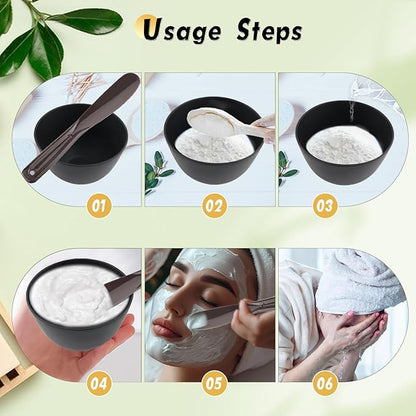 Usage Steps

01

02

03

04

05

06