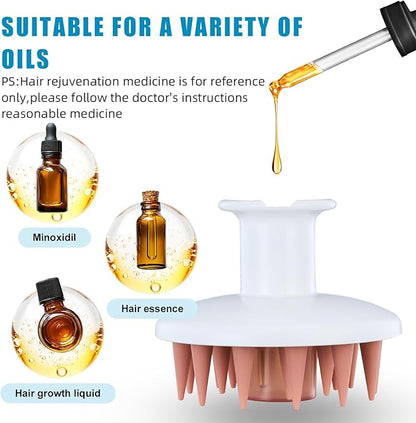 SUITABLE FOR A VARIETY OF OILS

PS:Hair rejuvenation medicine is for reference only,please follow the doctor's instructions reasonable medicine

Minoxidil

Hair essence

Hair growth liquid