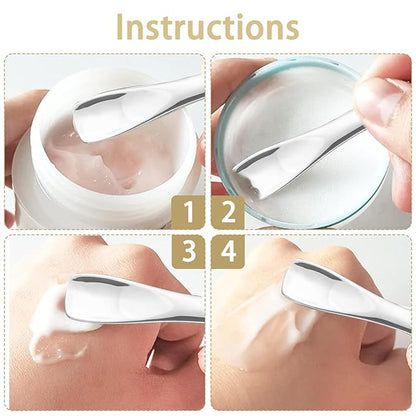 Instructions

1

2

3

4