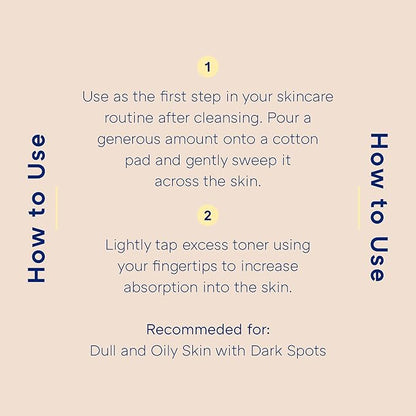 How to Use

1

Use as the first step in your skincare routine after cleansing. Pour a generous amount onto a cotton pad and gently sweep it across the skin.

2

Lightly tap excess toner using your fingertips to increase absorption into the skin.

Recommeded for:
Dull and Oily Skin with Dark Spots

How to Use