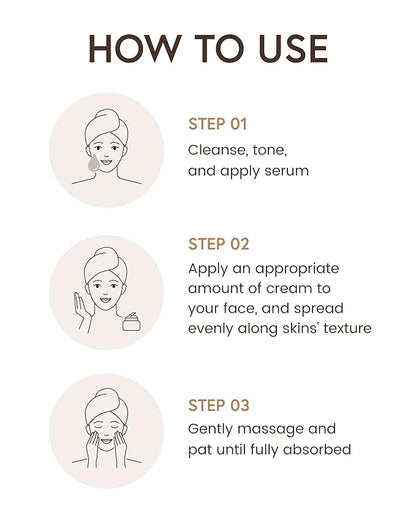 HOW TO USE

STEP 01
Cleanse, tone, and apply serum

STEP 02
Apply an appropriate amount of cream to your face, and spread evenly along skins' texture

STEP 03
Gently massage and pat until fully absorbed