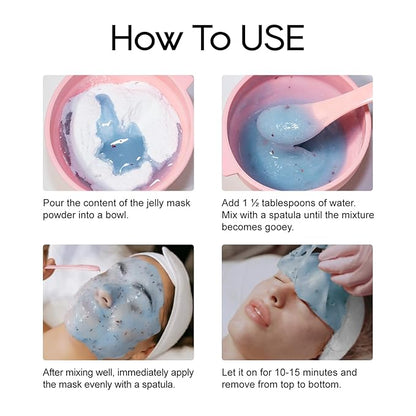 How To USE

Pour the content of the jelly mask powder into a bowl.

Add 1 ½ tablespoons of water. Mix with a spatula until the mixture becomes gooey.

After mixing well, immediately apply the mask evenly with a spatula.

Let it on for 10-15 minutes and remove from top to bottom.