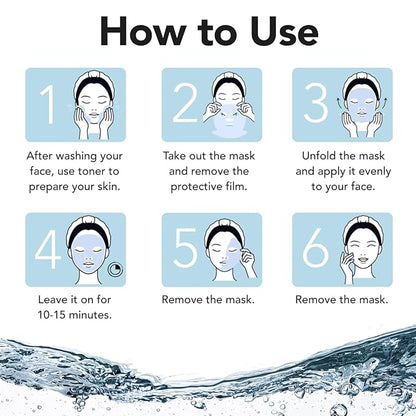 How to Use

1

After washing your face, use toner to prepare your skin.

2

Take out the mask and remove the protective film.

3

Unfold the mask and apply it evenly to your face.

4

Leave it on for 10-15 minutes.

5

Remove the mask.

6

Remove the mask.