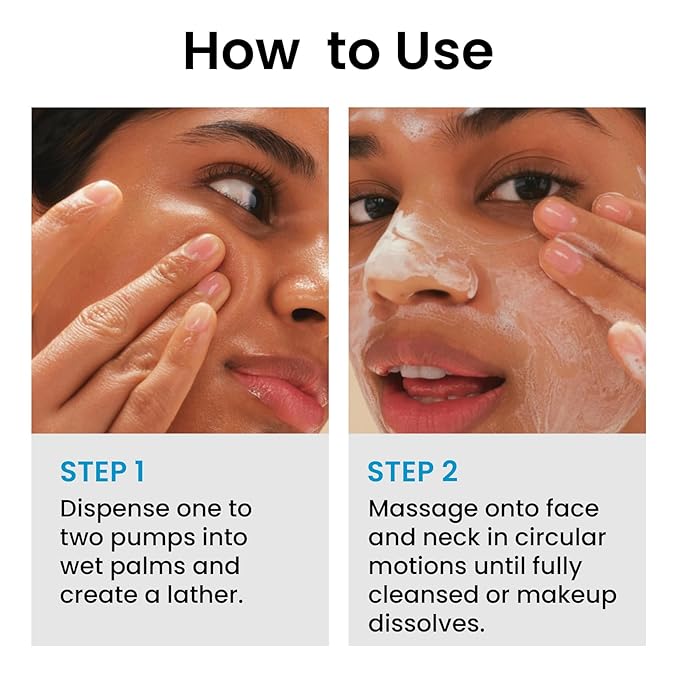 How to Use

STEP 1
Dispense one to two pumps into wet palms and create a lather.

STEP 2
Massage onto face and neck in circular motions until fully cleansed or makeup dissolves.