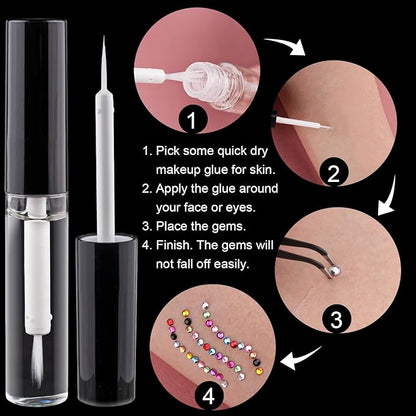 1

2

1. Pick some quick dry makeup glue for skin.
2. Apply the glue around your face or eyes.
3. Place the gems.
4. Finish. The gems will not fall off easily.

3

4