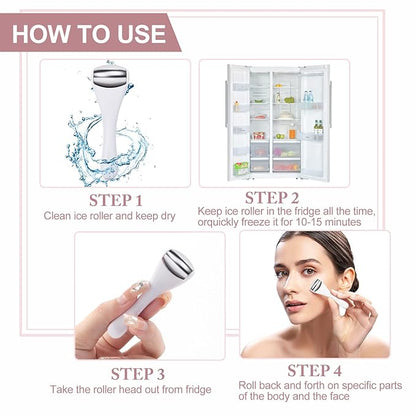 HOW TO USE

STEP 1
Clean ice roller and keep dry

STEP 2
Keep ice roller in the fridge all the time, orquickly freeze it for 10-15 minutes

STEP 3
Take the roller head out from fridge

STEP 4
Roll back and forth on specific parts of the body and the face