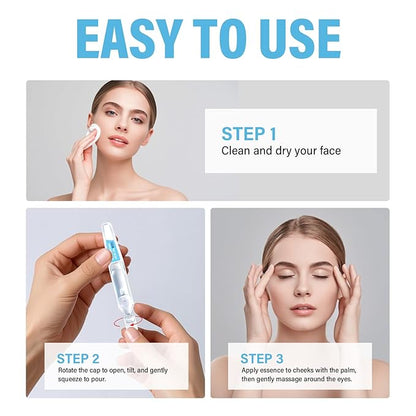 EASY TO USE

STEP 1
Clean and dry your face

STEP 2
Rotate the cap to open, tilt, and gently squeeze to pour.

STEP 3
Apply essence to cheeks with the palm, then gently massage around the eyes.