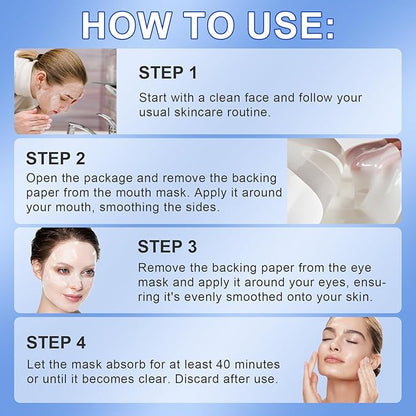 HOW TO USE:

STEP 1

Start with a clean face and follow your usual skincare routine.

STEP 2

Open the package and remove the backing paper from the mouth mask. Apply it around your mouth, smoothing the sides.

STEP 3

Remove the backing paper from the eye mask and apply it around your eyes, ensuring it's evenly smoothed onto your skin.

STEP 4

Let the mask absorb for at least 40 minutes or until it becomes clear. Discard after use.