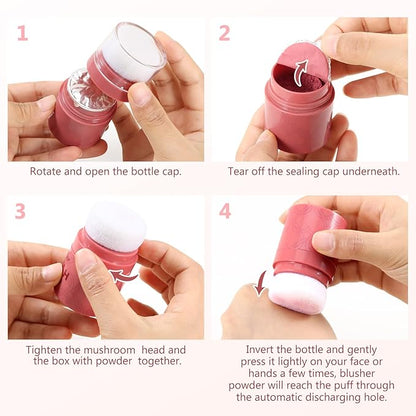 1

Rotate and open the bottle cap.

2

Tear off the sealing cap underneath.

3

Tighten the mushroom head and the box with powder together.

4

Invert the bottle and gently press it lightly on your face or hands a few times, blusher powder will reach the puff through the automatic discharging hole.