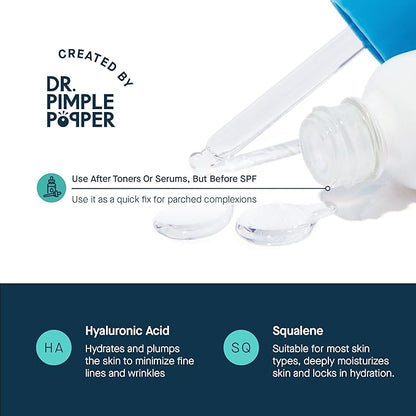 CREATED BY

DR. PIMPLE POPPER

Use After Toners Or Serums, But Before SPF

Use it as a quick fix for parched complexions

HA

Hyaluronic Acid

Hydrates and plumps the skin to minimize fine lines and wrinkles

SQ

Squalene

Suitable for most skin types, deeply moisturizes skin and locks in hydration.