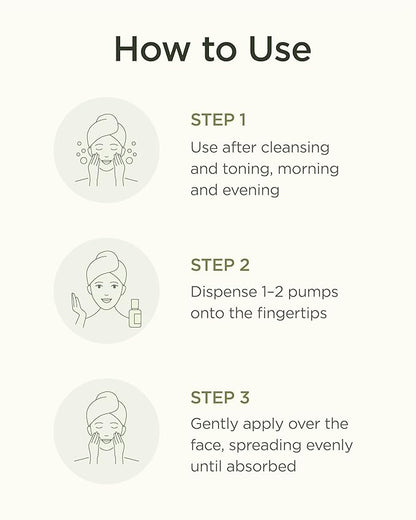 How to Use

STEP 1
Use after cleansing and toning, morning and evening

STEP 2
Dispense 1–2 pumps onto the fingertips

STEP 3
Gently apply over the face, spreading evenly until absorbed