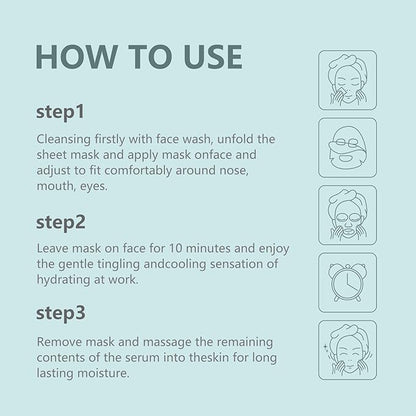 HOW TO USE

step1

Cleansing firstly with face wash, unfold the sheet mask and apply mask onface and adjust to fit comfortably around nose, mouth, eyes.

step2

Leave mask on face for 10 minutes and enjoy the gentle tingling andcooling sensation of hydrating at work.

step3

Remove mask and massage the remaining contents of the serum into theskin for long lasting moisture.