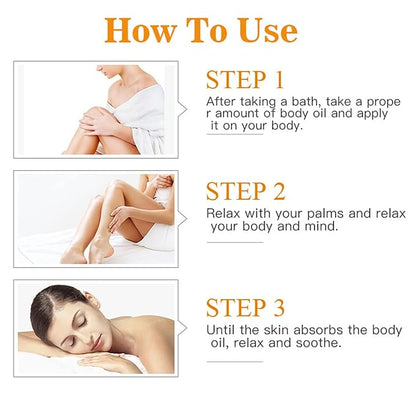 How To Use

STEP 1

After taking a bath, take a prope r amount of body oil and apply it on your body.

STEP 2

Relax with your palms and relax your body and mind.

STEP 3

Until the skin absorbs the body oil, relax and soothe.