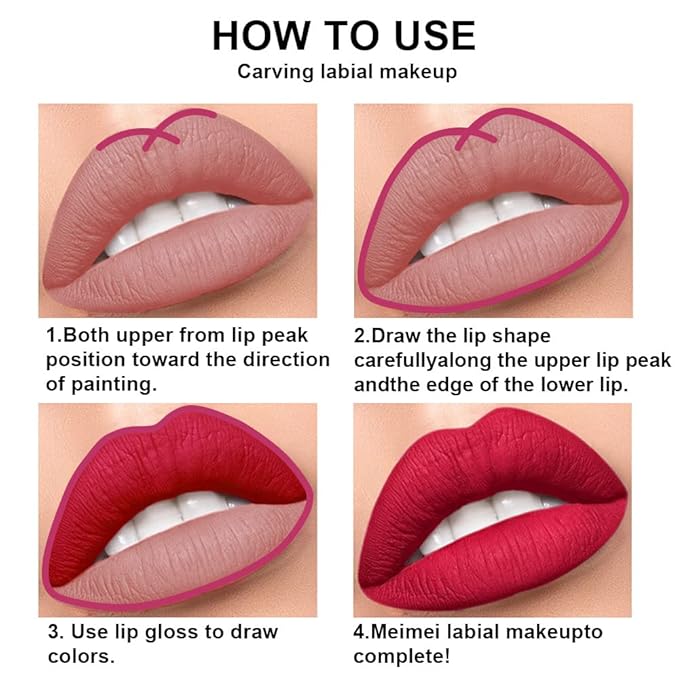 HOW TO USE
Carving labial makeup

1.Both upper from lip peak position toward the direction of painting.

2.Draw the lip shape carefullyalong the upper lip peak andthe edge of the lower lip.

3. Use lip gloss to draw colors.

4.Meimei labial makeupto complete!