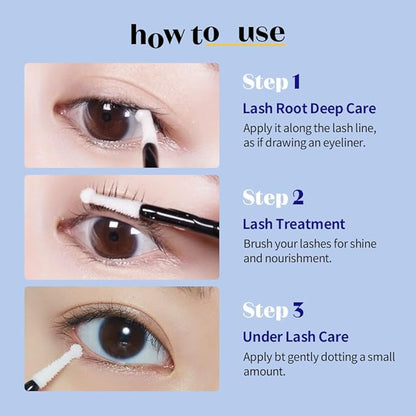 how to use

Step 1

Lash Root Deep Care

Apply it along the lash line, as if drawing an eyeliner.

Step 2

Lash Treatment

Brush your lashes for shine and nourishment.

Step 3

Under Lash Care

Apply bt gently dotting a small amount.