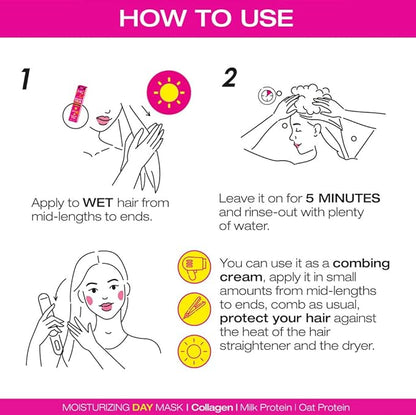 HOW TO USE

1

Apply to WET hair from mid-lengths to ends.

2

Leave it on for 5 MINUTES and rinse-out with plenty of water.

You can use it as a combing cream, apply it in small amounts from mid-lengths to ends, comb as usual, protect your hair against the heat of the hair straightener and the dryer.

MOISTURIZING DAY MASK | Collagen | Milk Protein | Oat Protein