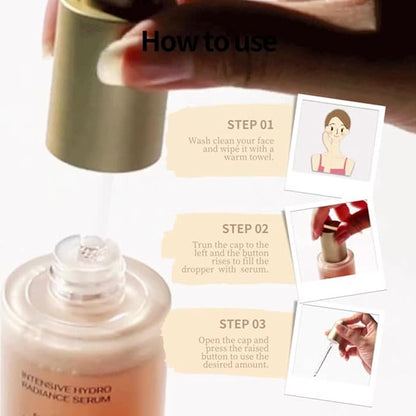 How to use

STEP 01
Wash clean your face and wipe it with a warm towel.

STEP 02
Trun the cap to the left and the button rises to fill the dropper with serum.

STEP 03
Open the cap and press the raised button to use the desired amount.

INTENSIVE HYDRO RADIANCE SERUM