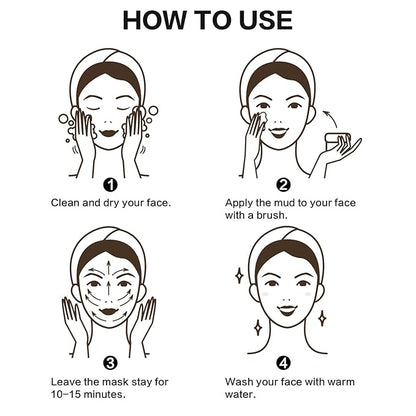 HOW TO USE

1
Clean and dry your face.

2
Apply the mud to your face with a brush.

3
Leave the mask stay for 10–15 minutes.

4
Wash your face with warm water.