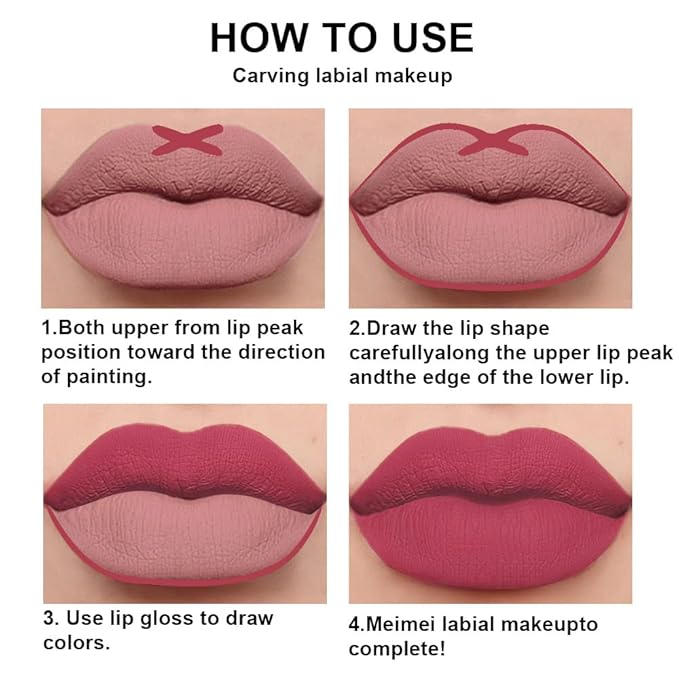 HOW TO USE

Carving labial makeup

1.Both upper from lip peak position toward the direction of painting.

2.Draw the lip shape carefullyalong the upper lip peak andthe edge of the lower lip.

3. Use lip gloss to draw colors.

4.Meimei labial makeupto complete!