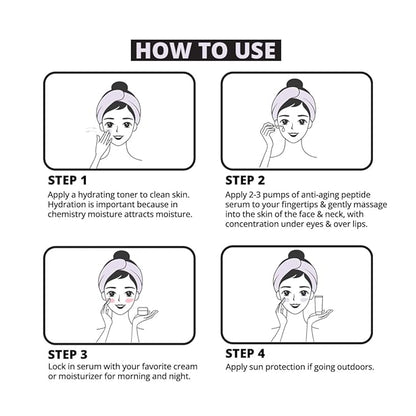 HOW TO USE

STEP 1
Apply a hydrating toner to clean skin. Hydration is important because in chemistry moisture attracts moisture.

STEP 2
Apply 2-3 pumps of anti-aging peptide serum to your fingertips & gently massage into the skin of the face & neck, with concentration under eyes & over lips.

STEP 3
Lock in serum with your favorite cream or moisturizer for morning and night.

STEP 4
Apply sun protection if going outdoors.