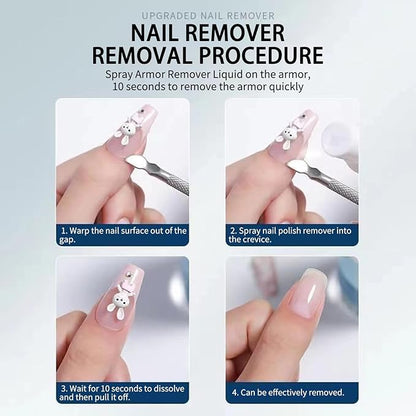 UPGRADED NAIL REMOVER

NAIL REMOVER
REMOVAL PROCEDURE

Spray Armor Remover Liquid on the armor, 10 seconds to remove the armor quickly

1. Warp the nail surface out of the gap.

2. Spray nail polish remover into the crevice.

3. Wait for 10 seconds to dissolve and then pull it off.

4. Can be effectively removed.