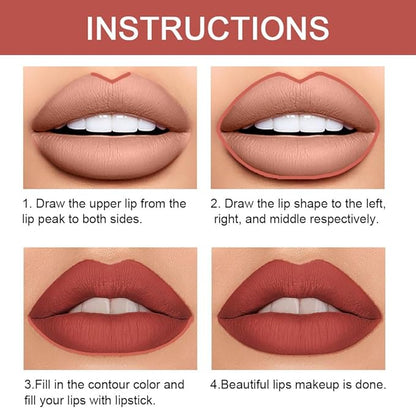 INSTRUCTIONS

1. Draw the upper lip from the lip peak to both sides.

2. Draw the lip shape to the left, right, and middle respectively.

3.Fill in the contour color and fill your lips with lipstick.

4.Beautiful lips makeup is done.