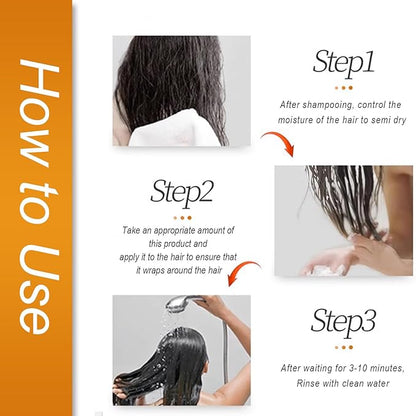 How to Use

Step1

After shampooing, control the moisture of the hair to semi dry

Step2

Take an appropriate amount of this product and apply it to the hair to ensure that it wraps around the hair

Step3

After waiting for 3-10 minutes, Rinse with clean water