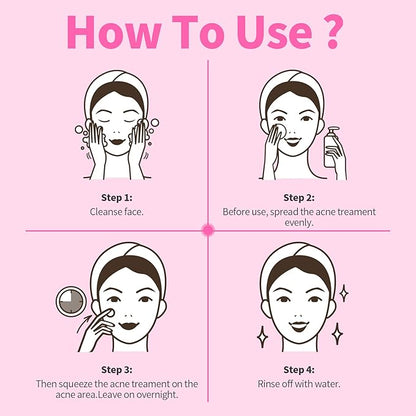 How To Use ?

Step 1:
Cleanse face.

Step 2:
Before use, spread the acne treament evenly.

Step 3:
Then squeeze the acne treament on the acne area.Leave on overnight.

Step 4:
Rinse off with water.