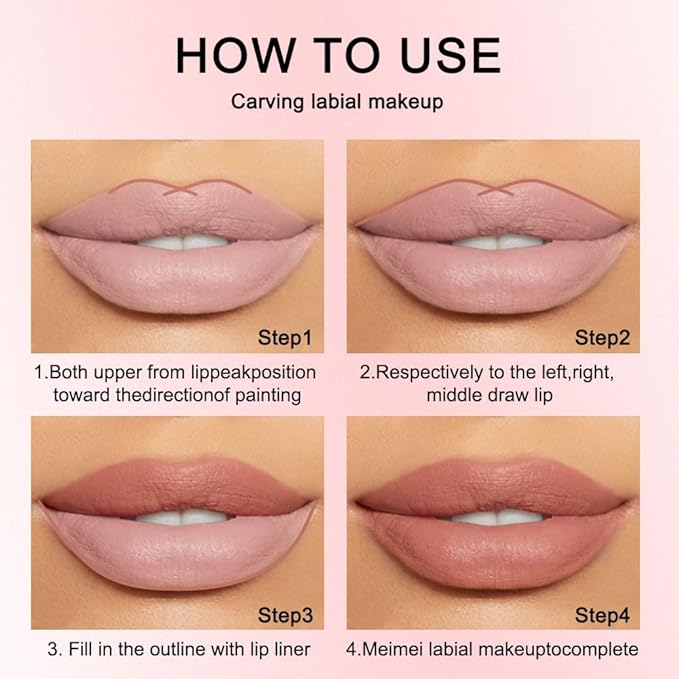 HOW TO USE

Carving labial makeup

Step1

1.Both upper from lippeakposition toward thedirectionof painting

Step2

2.Respectively to the left,right, middle draw lip

Step3

3. Fill in the outline with lip liner

Step4

4.Meimei labial makeuptocomplete