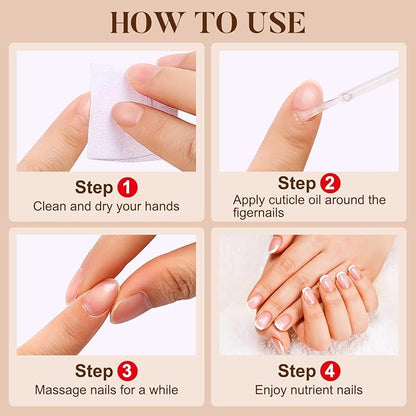 HOW TO USE

Step 1
Clean and dry your hands

Step 2
Apply cuticle oil around the figernails

Step 3
Massage nails for a while

Step 4
Enjoy nutrient nails