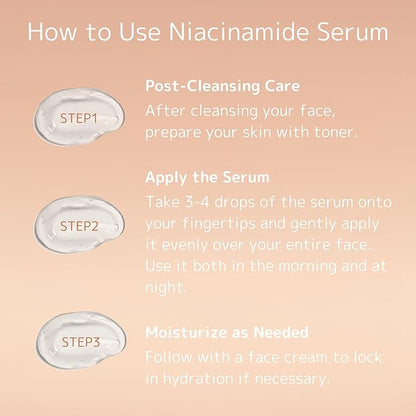 How to Use Niacinamide Serum

STEP1

Post-Cleansing Care
After cleansing your face, prepare your skin with toner.

STEP2

Apply the Serum
Take 3-4 drops of the serum onto your fingertips and gently apply it evenly over your entire face. Use it both in the morning and at night.

STEP3

Moisturize as Needed
Follow with a face cream to lock in hydration if necessary.