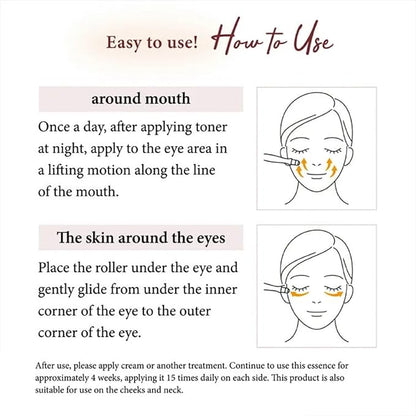 Easy to use! How to Use

around mouth

Once a day, after applying toner at night, apply to the eye area in a lifting motion along the line of the mouth.

The skin around the eyes

Place the roller under the eye and gently glide from under the inner corner of the eye to the outer corner of the eye.

After use, please apply cream or another treatment. Continue to use this essence for approximately 4 weeks, applying it 15 times daily on each side. This product is also suitable for use on the cheeks and neck.