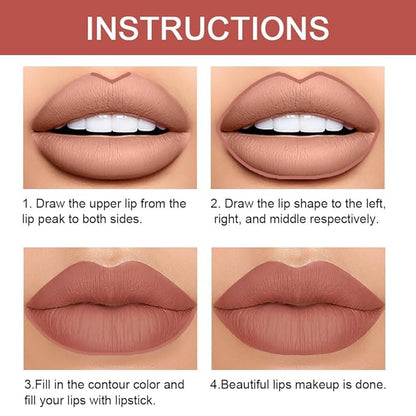 INSTRUCTIONS

1. Draw the upper lip from the lip peak to both sides.

2. Draw the lip shape to the left, right, and middle respectively.

3.Fill in the contour color and fill your lips with lipstick.

4.Beautiful lips makeup is done.