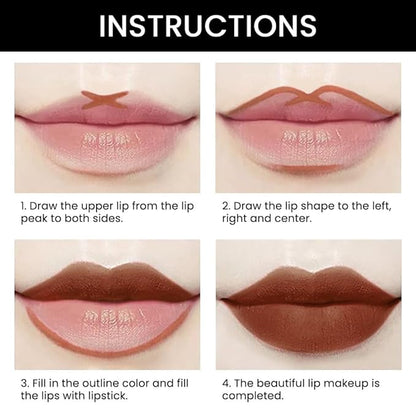 INSTRUCTIONS

1. Draw the upper lip from the lip peak to both sides.

2. Draw the lip shape to the left, right and center.

3. Fill in the outline color and fill the lips with lipstick.

4. The beautiful lip makeup is completed.