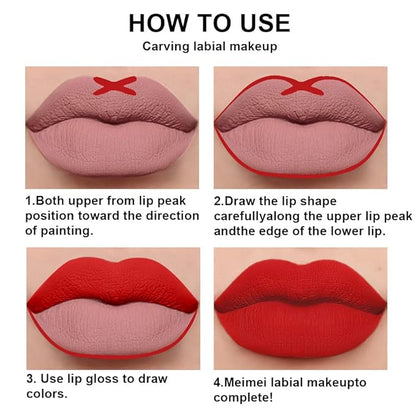 HOW TO USE

Carving labial makeup

1.Both upper from lip peak position toward the direction of painting.

2.Draw the lip shape carefullyalong the upper lip peak andthe edge of the lower lip.

3. Use lip gloss to draw colors.

4.Meimei labial makeupto complete!