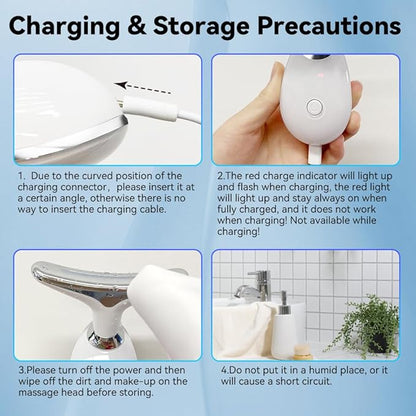 Charging & Storage Precautions

1. Due to the curved position of the charging connector, please insert it at a certain angle, otherwise there is no way to insert the charging cable.

2.The red charge indicator will light up and flash when charging, the red light will light up and stay always on when fully charged, and it does not work when charging! Not available while charging!

3.Please turn off the power and then wipe off the dirt and make-up on the massage head before storing.

4.Do not put it in a humid place, or it will cause a short circuit.