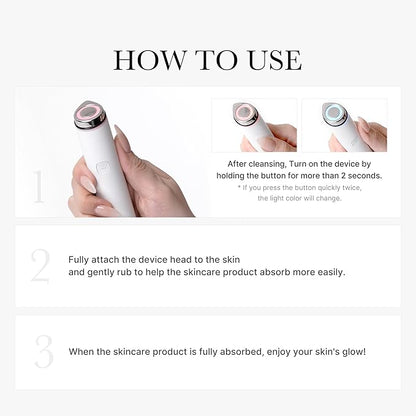 HOW TO USE

1

After cleansing, Turn on the device by holding the button for more than 2 seconds.

* If you press the button quickly twice, the light color will change.

2

Fully attach the device head to the skin and gently rub to help the skincare product absorb more easily.

3

When the skincare product is fully absorbed, enjoy your skin's glow!