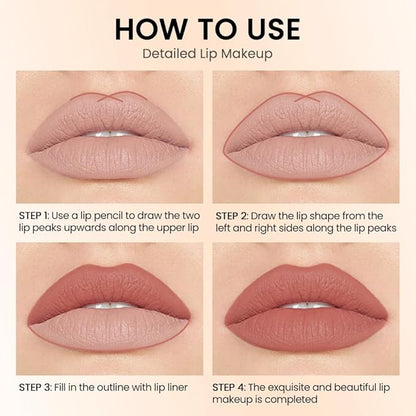 HOW TO USE
Detailed Lip Makeup

STEP 1: Use a lip pencil to draw the two lip peaks upwards along the upper lip

STEP 2: Draw the lip shape from the left and right sides along the lip peaks

STEP 3: Fill in the outline with lip liner

STEP 4: The exquisite and beautiful lip makeup is completed