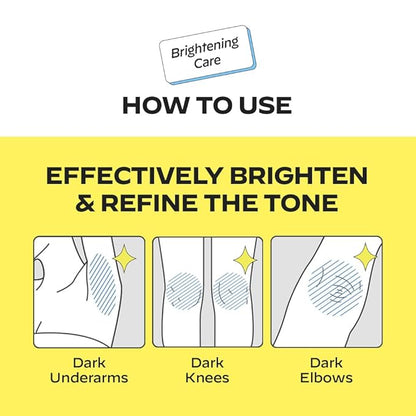 Brightening Care

HOW TO USE

EFFECTIVELY BRIGHTEN & REFINE THE TONE

Dark Underarms

Dark Knees

Dark Elbows