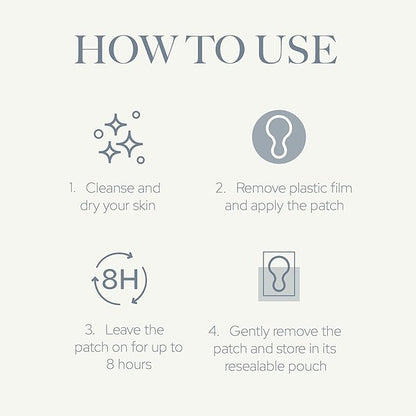 HOW TO USE

1. Cleanse and dry your skin

2. Remove plastic film and apply the patch

8H

3. Leave the patch on for up to 8 hours

4. Gently remove the patch and store in its resealable pouch