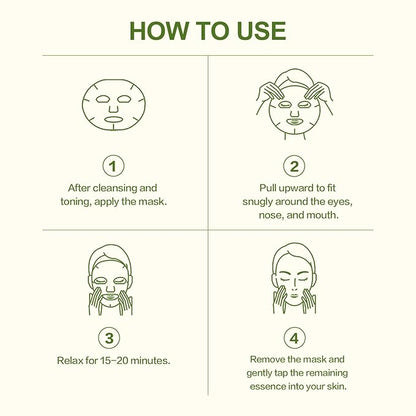 HOW TO USE

1
After cleansing and toning, apply the mask.

2
Pull upward to fit snugly around the eyes, nose, and mouth.

3
Relax for 15-20 minutes.

4
Remove the mask and gently tap the remaining essence into your skin.