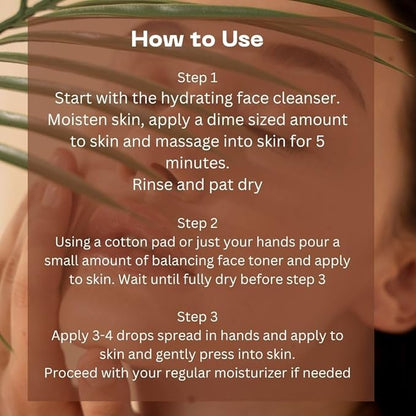 How to Use

Step 1
Start with the hydrating face cleanser. Moisten skin, apply a dime sized amount to skin and massage into skin for 5 minutes.
Rinse and pat dry

Step 2
Using a cotton pad or just your hands pour a small amount of balancing face toner and apply to skin. Wait until fully dry before step 3

Step 3
Apply 3-4 drops spread in hands and apply to skin and gently press into skin.
Proceed with your regular moisturizer if needed