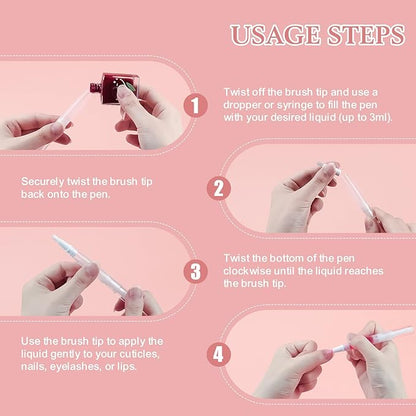 USAGE STEPS

1

Twist off the brush tip and use a dropper or syringe to fill the pen with your desired liquid (up to 3ml).

Securely twist the brush tip back onto the pen.

2

3

Twist the bottom of the pen clockwise until the liquid reaches the brush tip.

Use the brush tip to apply the liquid gently to your cuticles, nails, eyelashes, or lips.

4