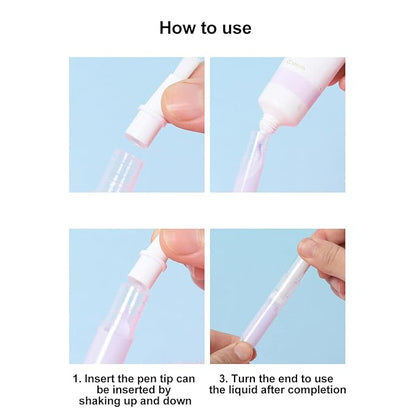 How to use

1. Insert the pen tip can be inserted by shaking up and down

3. Turn the end to use the liquid after completion