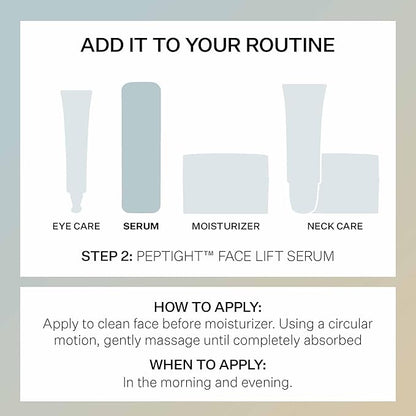 ADD IT TO YOUR ROUTINE

EYE CARE

SERUM

MOISTURIZER

NECK CARE

STEP 2: PEPTIGHT™ FACE LIFT SERUM

HOW TO APPLY:
Apply to clean face before moisturizer. Using a circular motion, gently massage until completely absorbed

WHEN TO APPLY:
In the morning and evening.