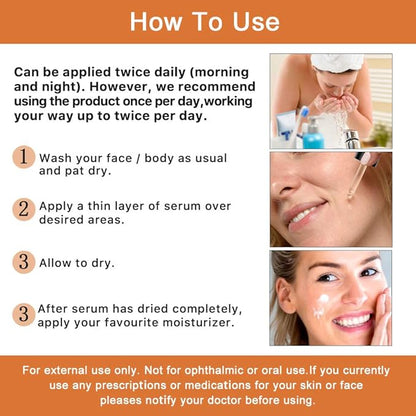 How To Use

Can be applied twice daily (morning and night). However, we recommend using the product once per day,working your way up to twice per day.

1 Wash your face / body as usual and pat dry.

2 Apply a thin layer of serum over desired areas.

3 Allow to dry.

3 After serum has dried completely, apply your favourite moisturizer.

For external use only. Not for ophthalmic or oral use.If you currently use any prescriptions or medications for your skin or face pleases notify your doctor before using.