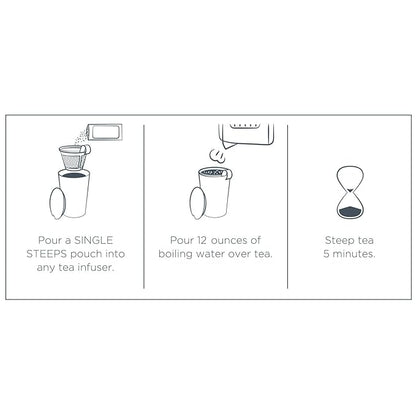 Pour a SINGLE STEEPS pouch into any tea infuser.

Pour 12 ounces of boiling water over tea.

Steep tea 5 minutes.